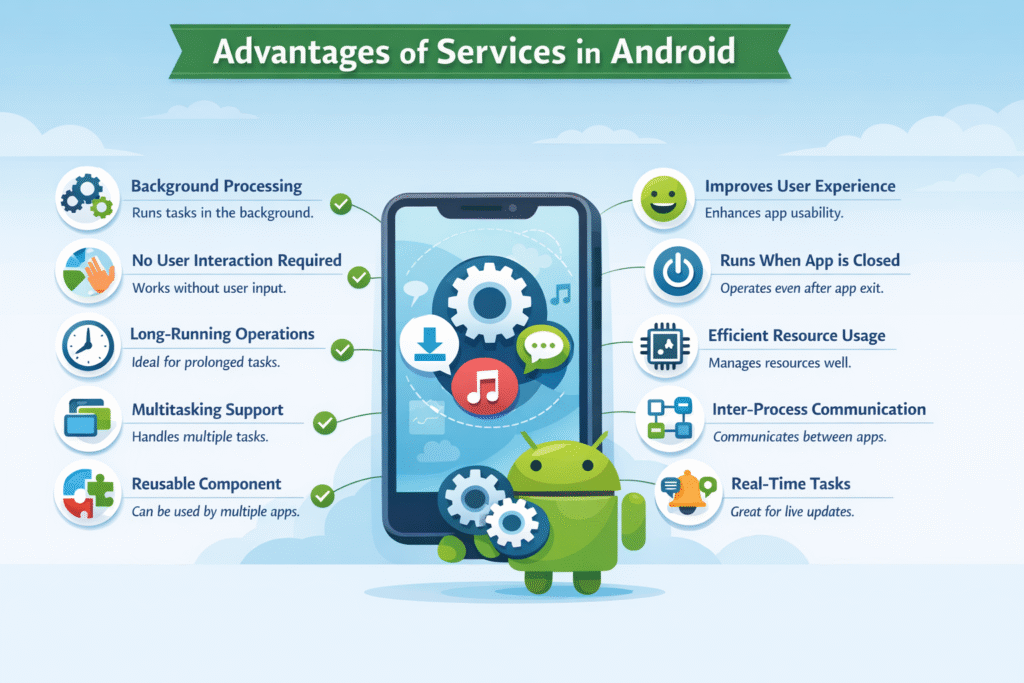 Advantages of Services in Android

Background Processing
Runs tasks in the background.

No User Interaction Required
Works without user input.

Long-Running Operations
Ideal for prolonged tasks.

Multitasking Support
Handles multiple tasks.

Reusable Component
Can be used by multiple apps.

Improves User Experience
Enhances app usability.

Runs When App is Closed
Operates even after app exit.

Efficient Resource Usage
Manages resources well.

Inter-Process Communication
Communicates between apps.

Real-Time Tasks
Great for live updates.